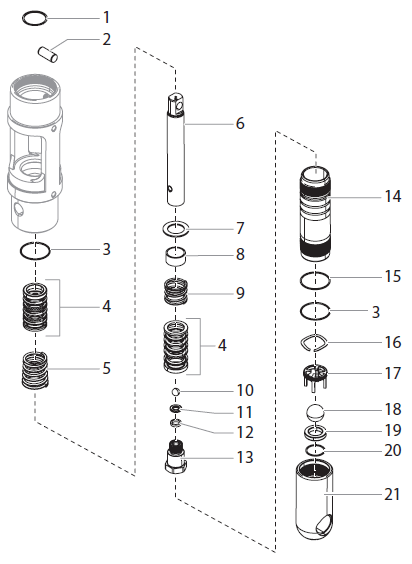 1
2
3
4
5
6
7
8
9
4
10
11
12
13
14
15
3
16
17
18
19
20
21